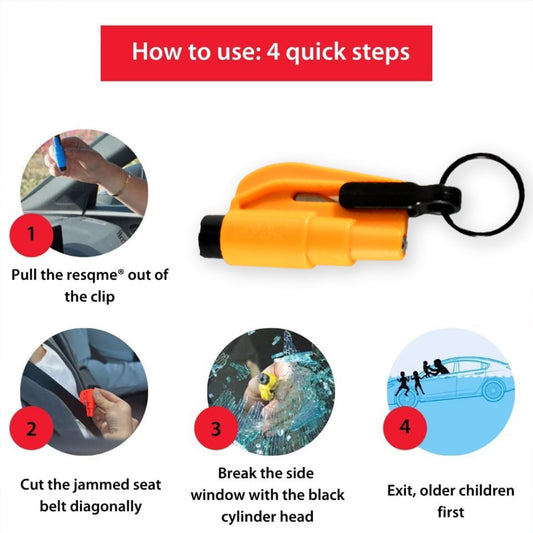 How to use: 4 quick steps

1

Pull the resqme® out of the clip

2

Cut the jammed seat belt diagonally

3

Break the side window with the black cylinder head

4

Exit, older children first