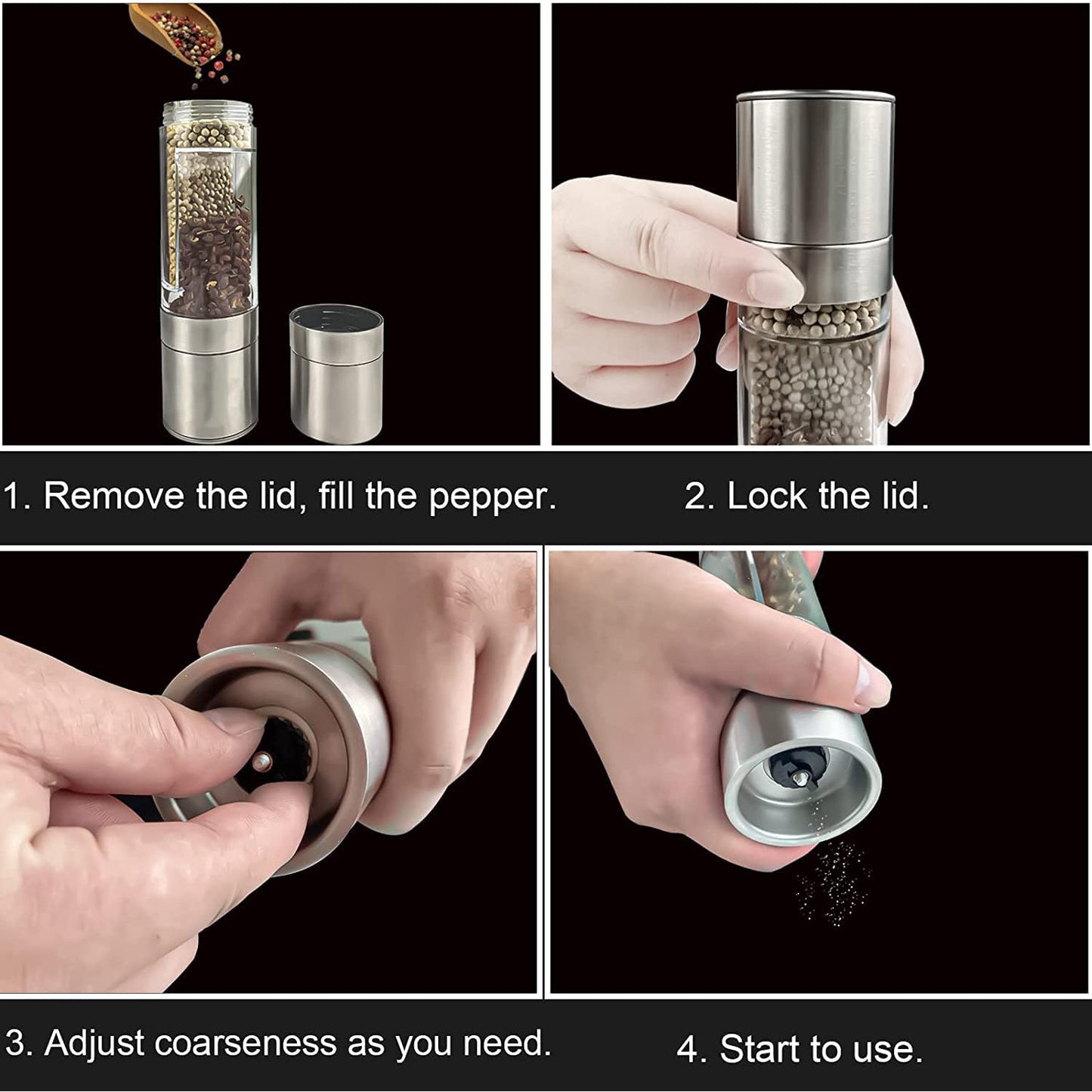 1. Remove the lid, fill the pepper.

2. Lock the lid.

3. Adjust coarseness as you need.

4. Start to use.