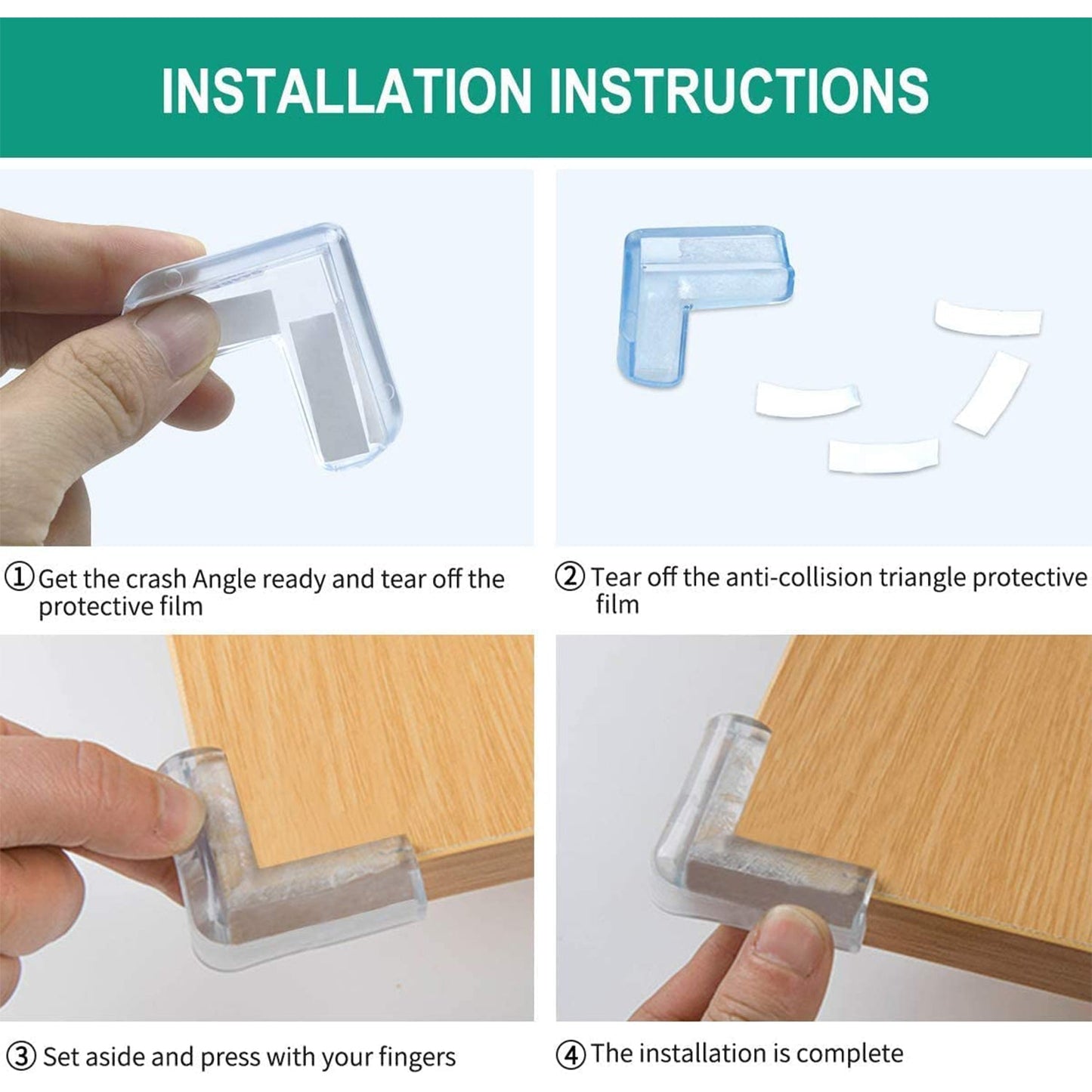 INSTALLATION INSTRUCTIONS

①Get the crash Angle ready and tear off the protective film

②Tear off the anti-collision triangle protective film

③ Set aside and press with your fingers

④The installation is complete