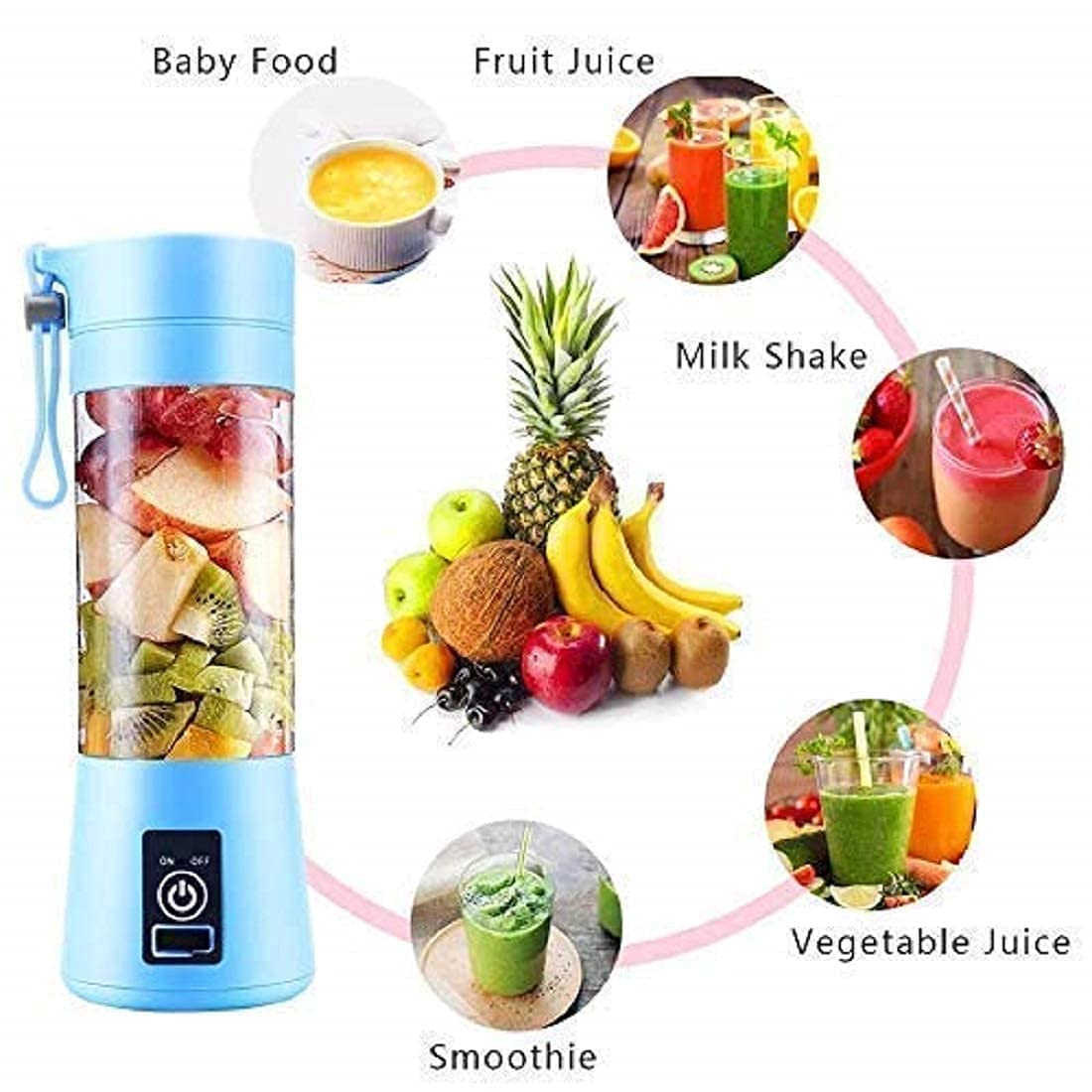 Baby Food

Fruit Juice

Milk Shake

ON OFF

Vegetable Juice

Smoothie