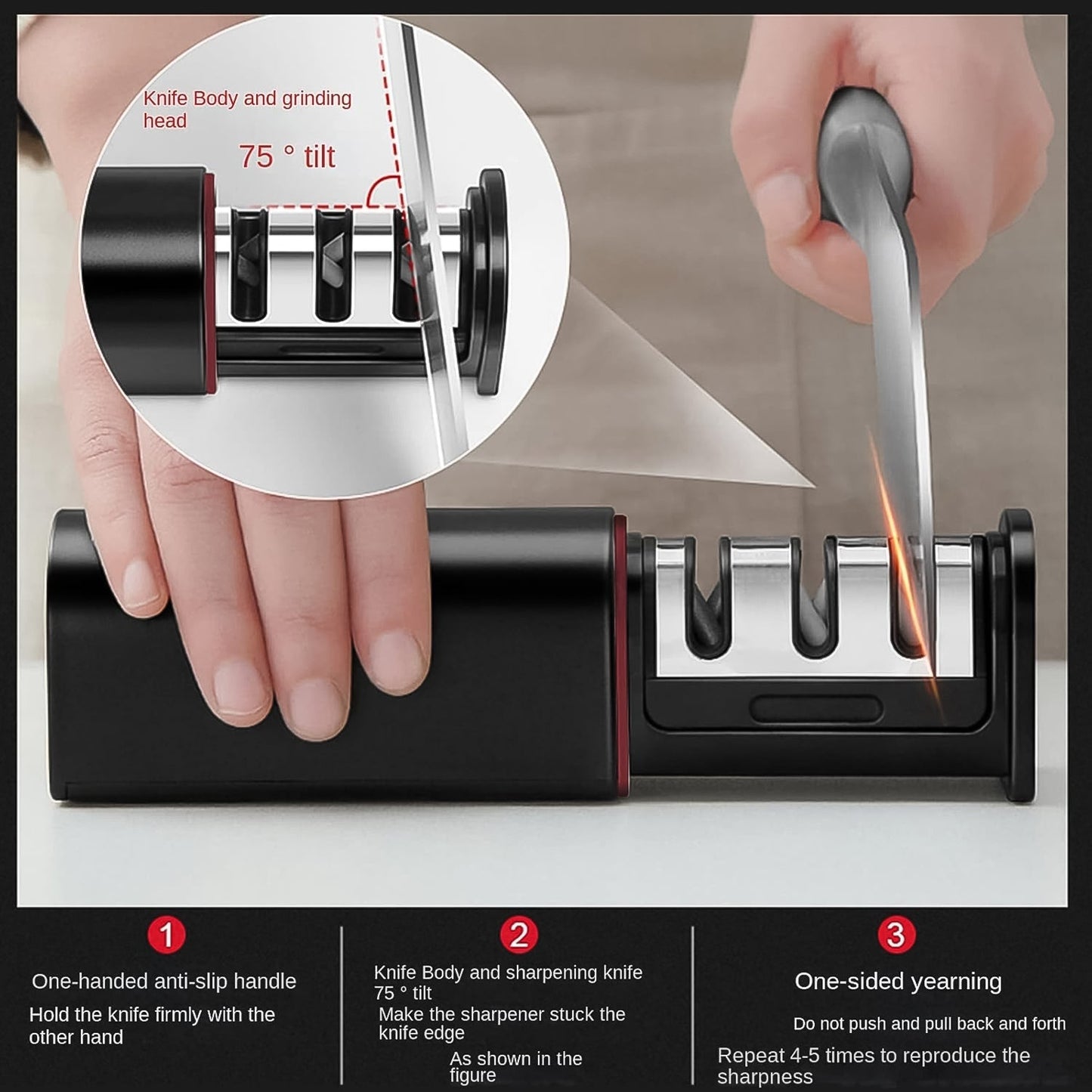 Knife Body and grinding head

75 ° tilt

1

One-handed anti-slip handle

Hold the knife firmly with the other hand

2

Knife Body and sharpening knife 75 ° tilt

Make the sharpener stuck the knife edge

As shown in the figure

3

One-sided yearning

Do not push and pull back and forth

Repeat 4-5 times to reproduce the sharpness