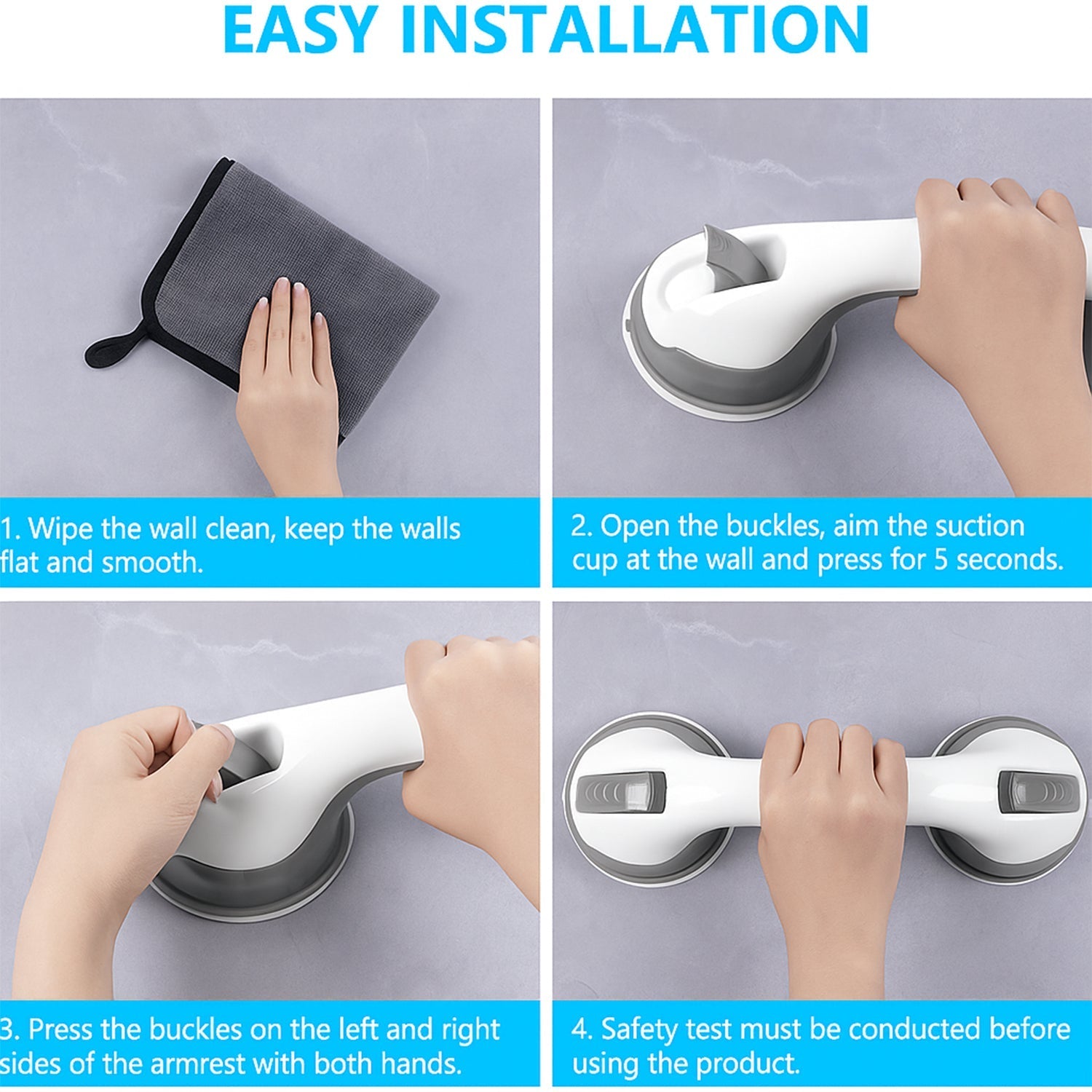 EASY INSTALLATION

1. Wipe the wall clean, keep the walls flat and smooth.

2. Open the buckles, aim the suction cup at the wall and press for 5 seconds.

3. Press the buckles on the left and right sides of the armrest with both hands.

4. Safety test must be conducted before using the product.