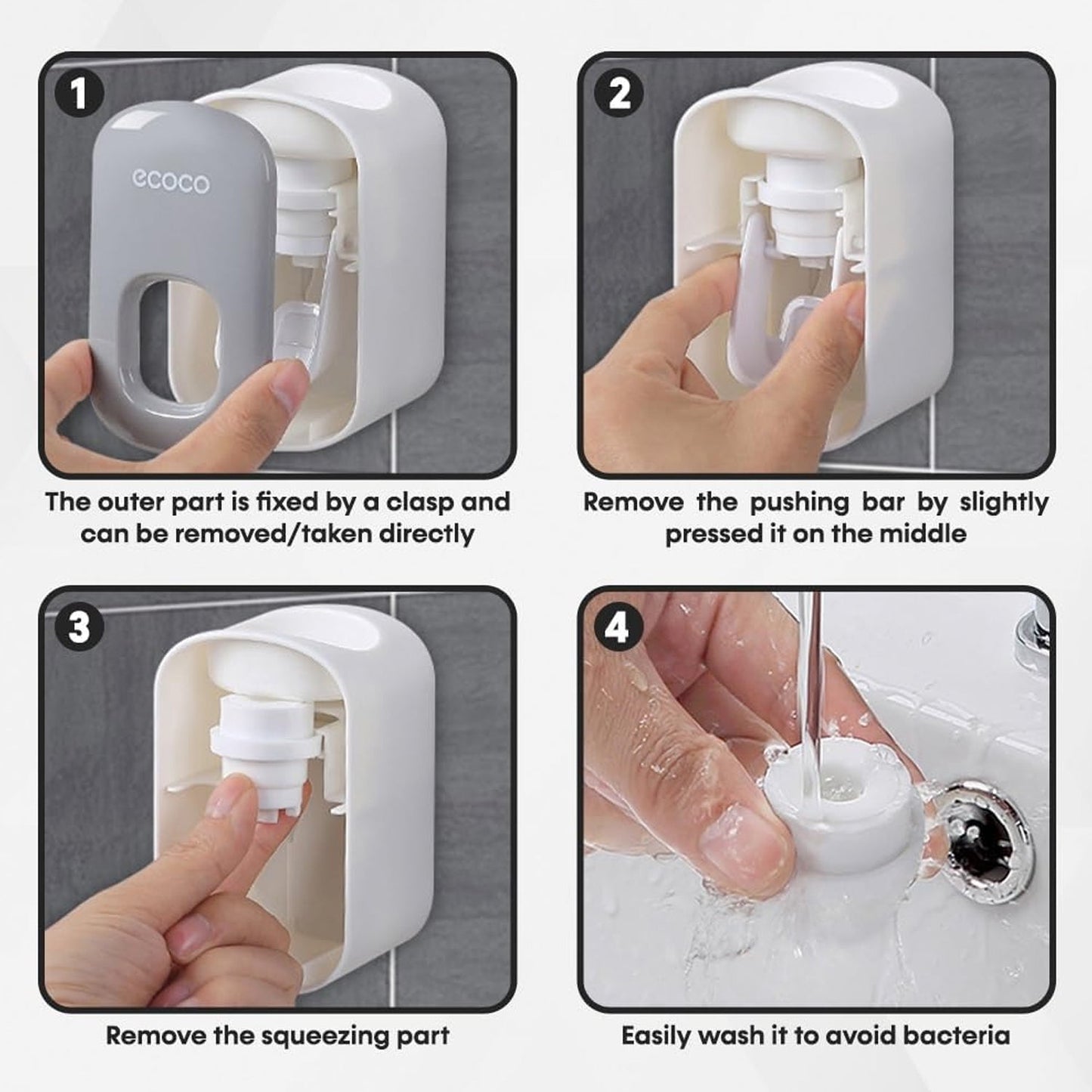 1

ecoco

The outer part is fixed by a clasp and can be removed/taken directly

2

Remove the pushing bar by slightly pressed it on the middle

3

Remove the squeezing part

4

Easily wash it to avoid bacteria