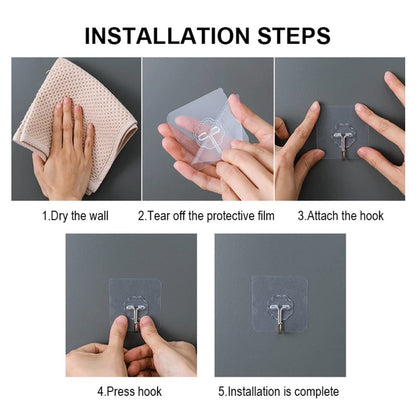 INSTALLATION STEPS

1.Dry the wall

2.Tear off the protective film

3.Attach the hook

4.Press hook

5.Installation is complete