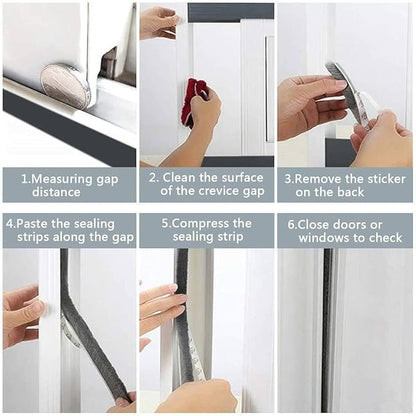 1.Measuring gap distance

2. Clean the surface of the crevice gap

3.Remove the sticker on the back

4.Paste the sealing strips along the gap

5.Compress the sealing strip

6.Close doors or windows to check