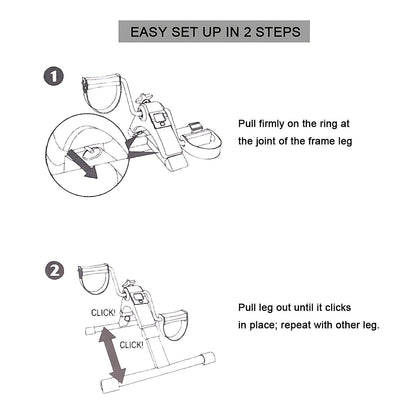 EASY SET UP IN 2 STEPS

1

Pull firmly on the ring at the joint of the frame leg

2

CLICK!

CLICK!

Pull leg out until it clicks in place; repeat with other leg.