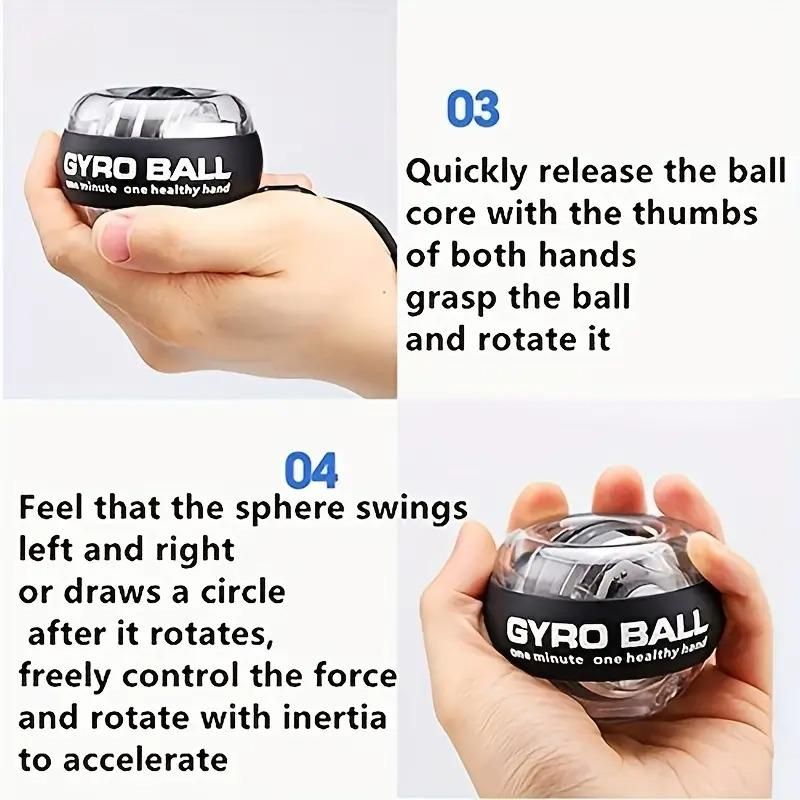 GYRO BALL
one minute one healthy hand

03
Quickly release the ball core with the thumbs of both hands grasp the ball and rotate it

04
Feel that the sphere swings left and right or draws a circle after it rotates, freely control the force and rotate with inertia to accelerate

GYRO BALL
one minute one healthy hand