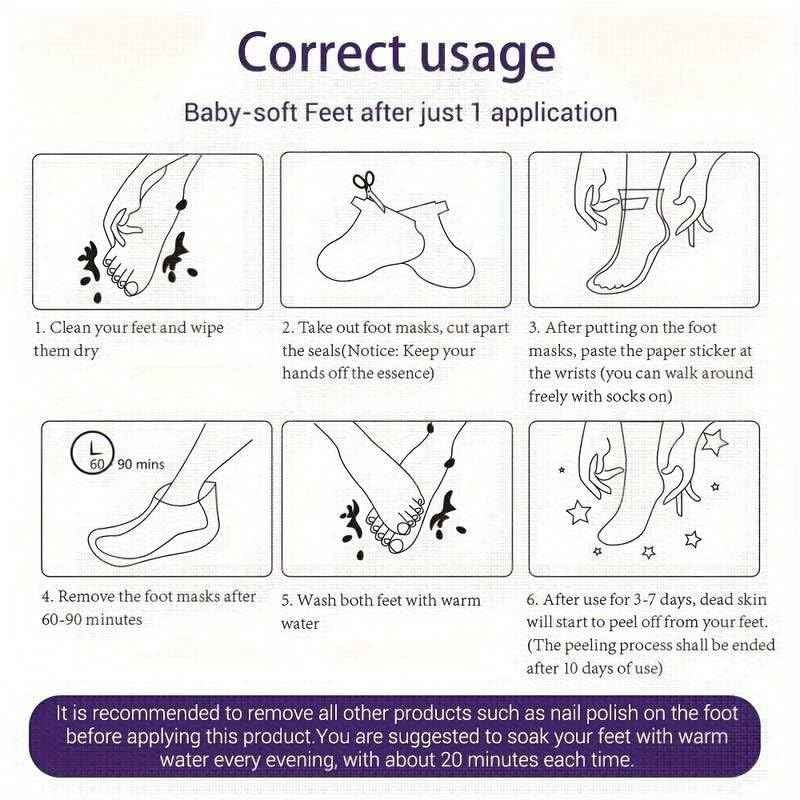 Correct usage

Baby-soft Feet after just 1 application

1. Clean your feet and wipe them dry

2. Take out foot masks, cut apart the seals(Notice: Keep your hands off the essence)

3. After putting on the foot masks, paste the paper sticker at the wrists (you can walk around freely with socks on)

60 90 mins

4. Remove the foot masks after 60-90 minutes

5. Wash both feet with warm water

6. After use for 3-7 days, dead skin will start to peel off from your feet. (The peeling process shall be ended after 10 days of use)

It is recommended to remove all other products such as nail polish on the foot before applying this product.You are suggested to soak your feet with warm water every evening, with about 20 minutes each time.