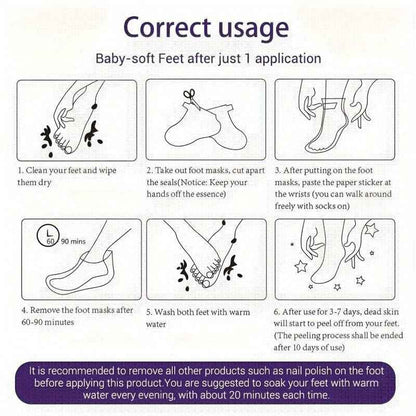 Correct usage

Baby-soft Feet after just 1 application

1. Clean your feet and wipe them dry

2. Take out foot masks, cut apart the seals(Notice: Keep your hands off the essence)

3. After putting on the foot masks, paste the paper sticker at the wrists (you can walk around freely with socks on)

60 90 mins

4. Remove the foot masks after 60-90 minutes

5. Wash both feet with warm water

6. After use for 3-7 days, dead skin will start to peel off from your feet. (The peeling process shall be ended after 10 days of use)

It is recommended to remove all other products such as nail polish on the foot before applying this product.You are suggested to soak your feet with warm water every evening, with about 20 minutes each time.